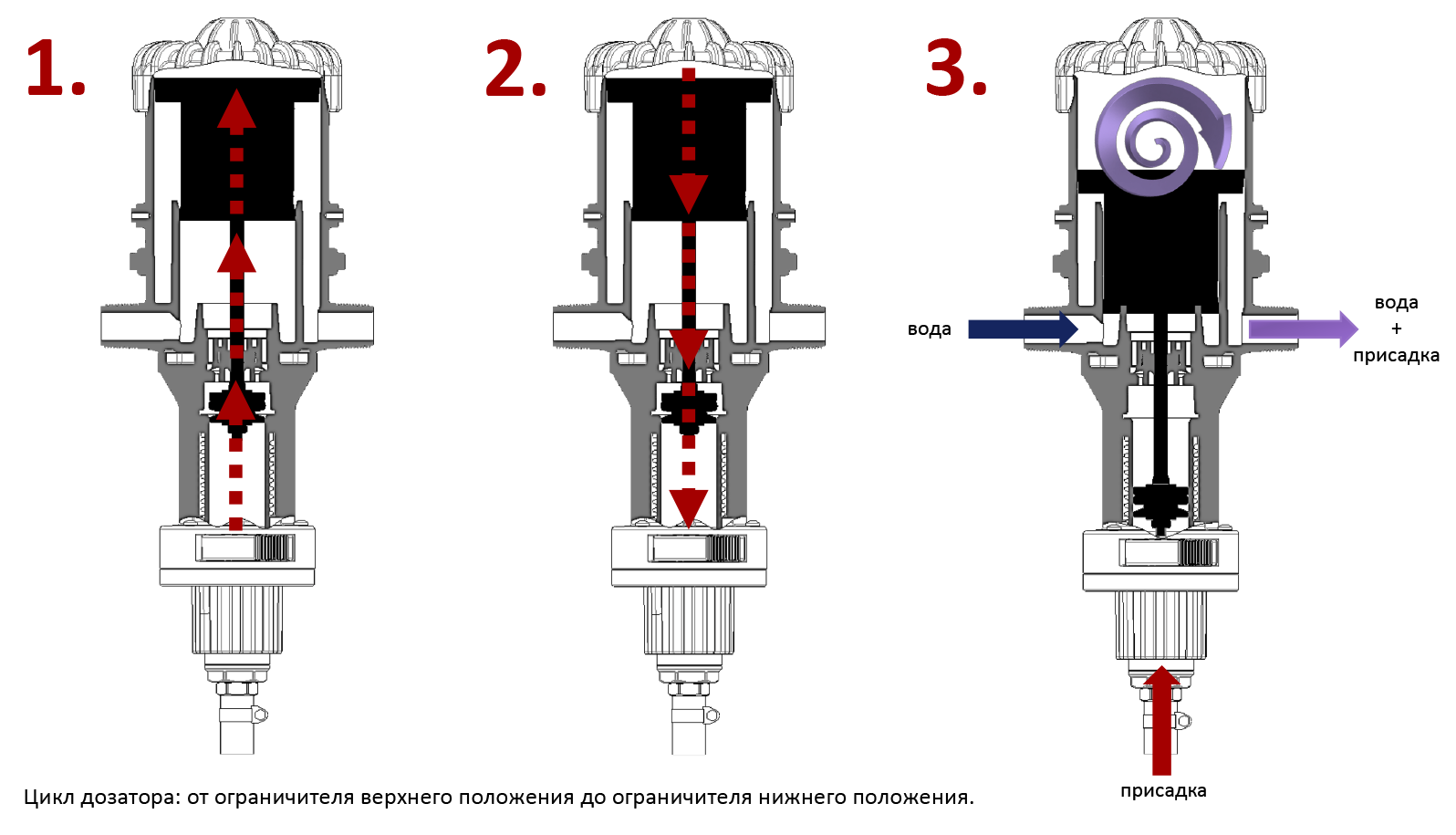 1.

2.

3.

вода

вода
+
присадка

присадка

Цикл дозатора: от ограничителя верхнего положения до ограничителя нижнего положения.