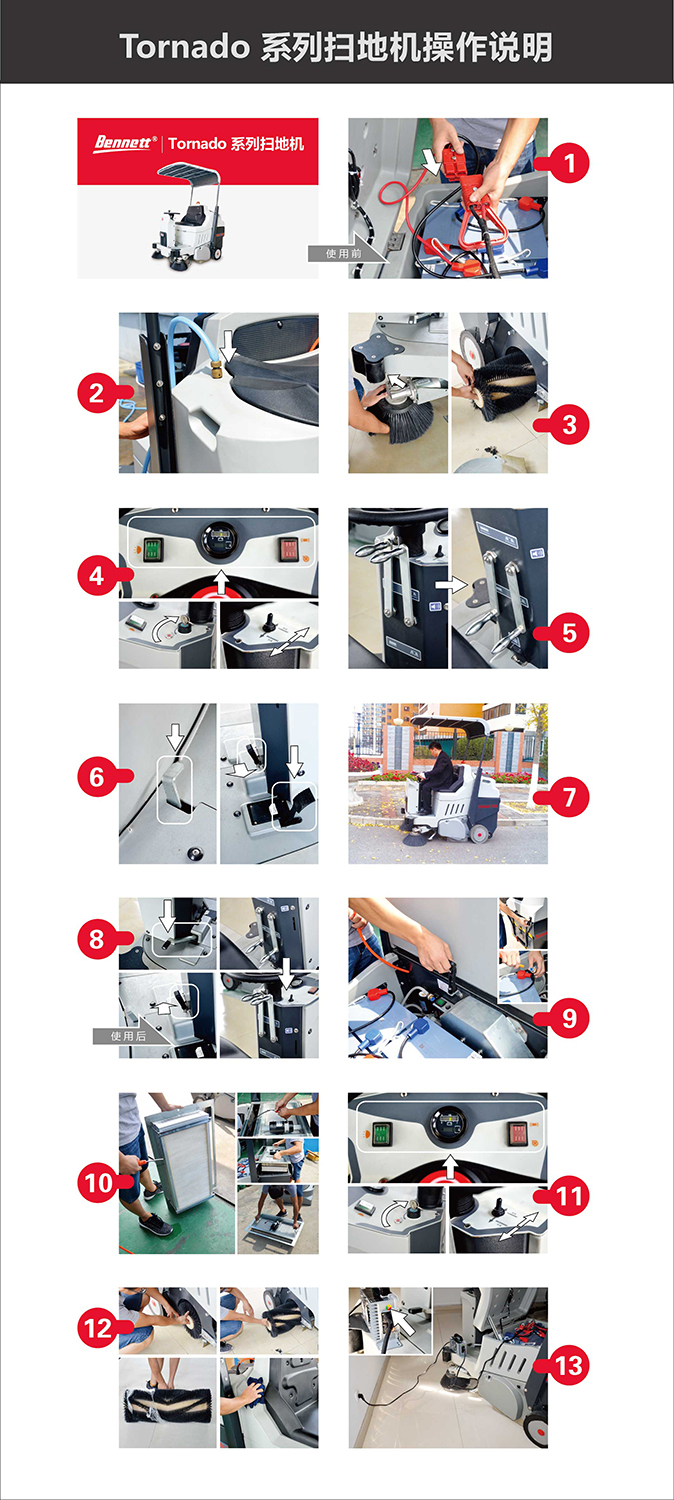 Tornado 系列扫地机操作说明

Bennett® | Tornado 系列扫地机

使用前

1

2

3

4

5

6

7

8

使用后

9

10

11

12

13